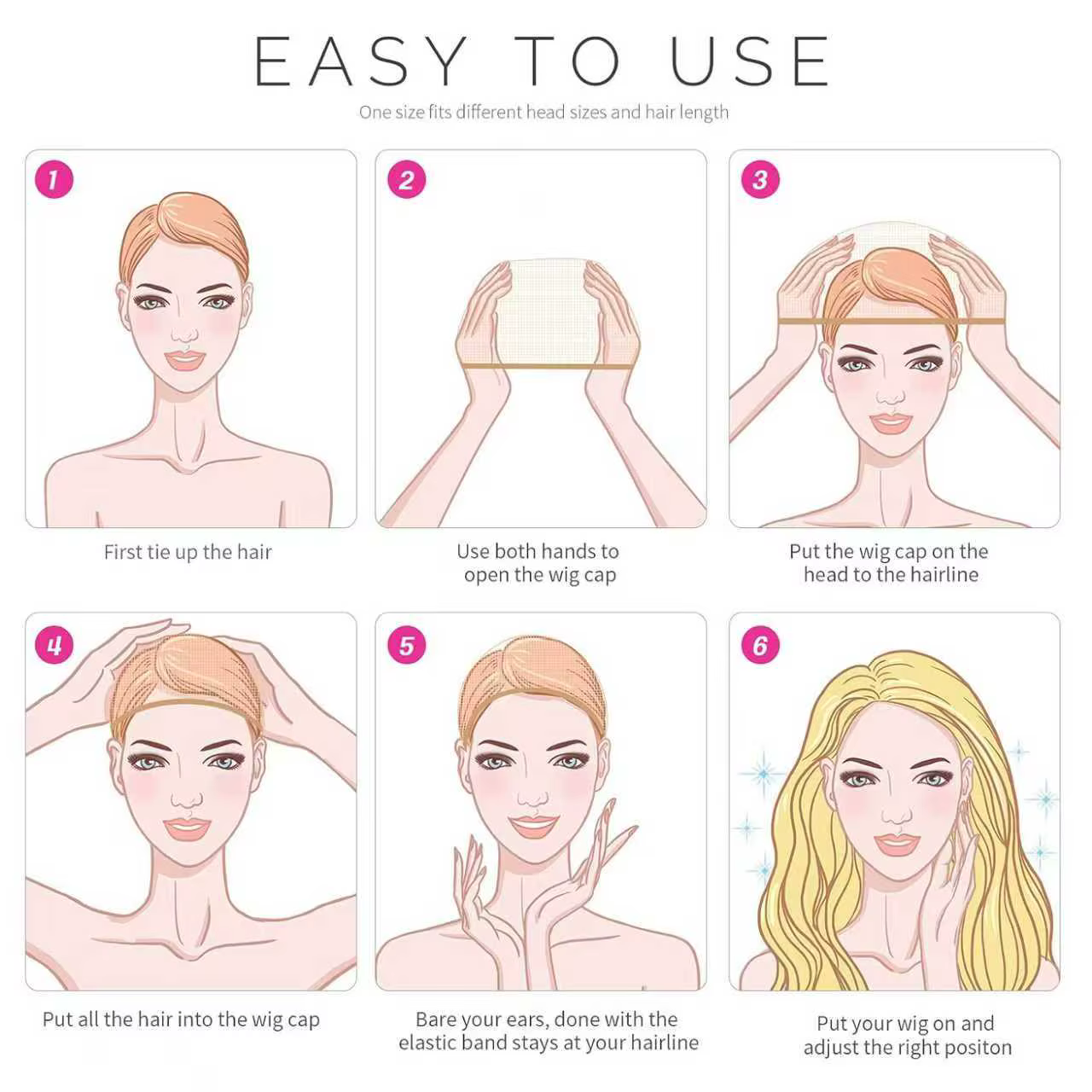 EASY TO USE

One size fits different head sizes and hair length

1

First tie up the hair

2

Use both hands to open the wig cap

3

Put the wig cap on the head to the hairline

4

Put all the hair into the wig cap

5

Bare your ears, done with the elastic band stays at your hairline

6

Put your wig on and adjust the right positon