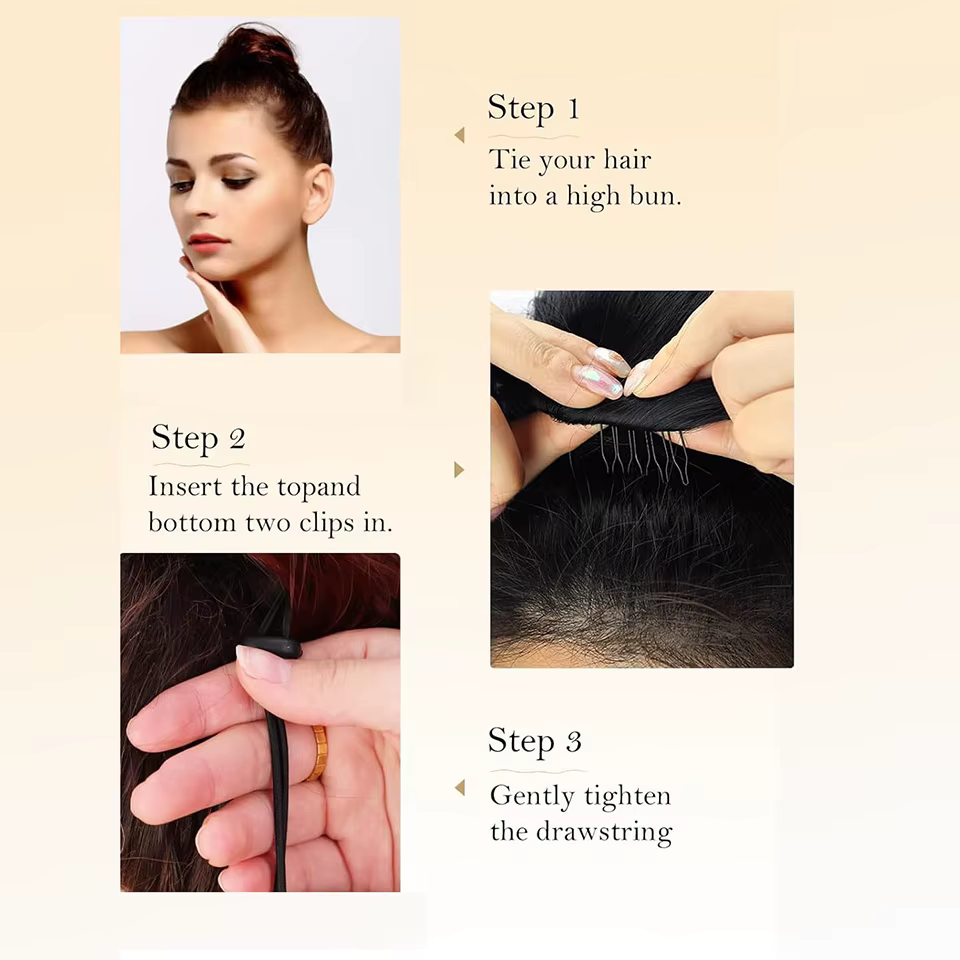 Step 1
Tie your hair into a high bun.

Step 2
Insert the topand bottom two clips in.

Step 3
Gently tighten the drawstring