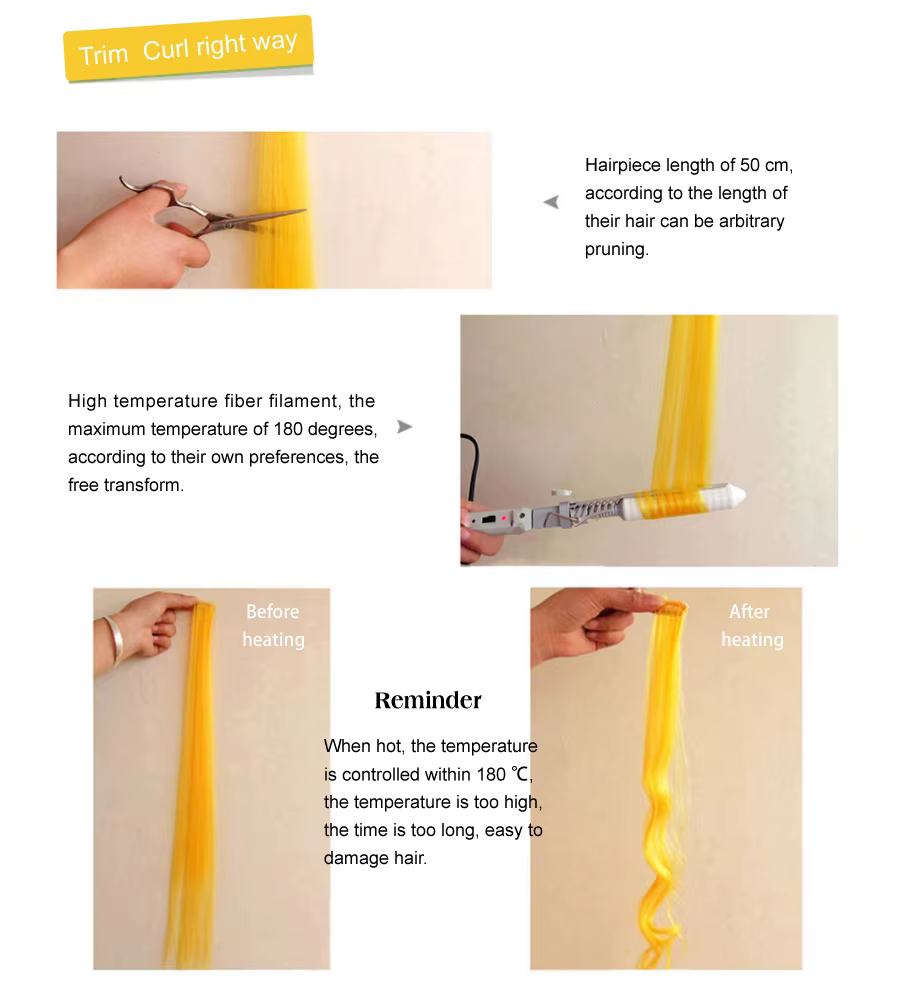 Trim Curl right way

Hairpiece length of 50 cm, according to the length of their hair can be arbitrary pruning.

High temperature fiber filament, the maximum temperature of 180 degrees, according to their own preferences, the free transform.

Before heating

After heating

Reminder

When hot, the temperature is controlled within 180 ℃, the temperature is too high, the time is too long, easy to damage hair.