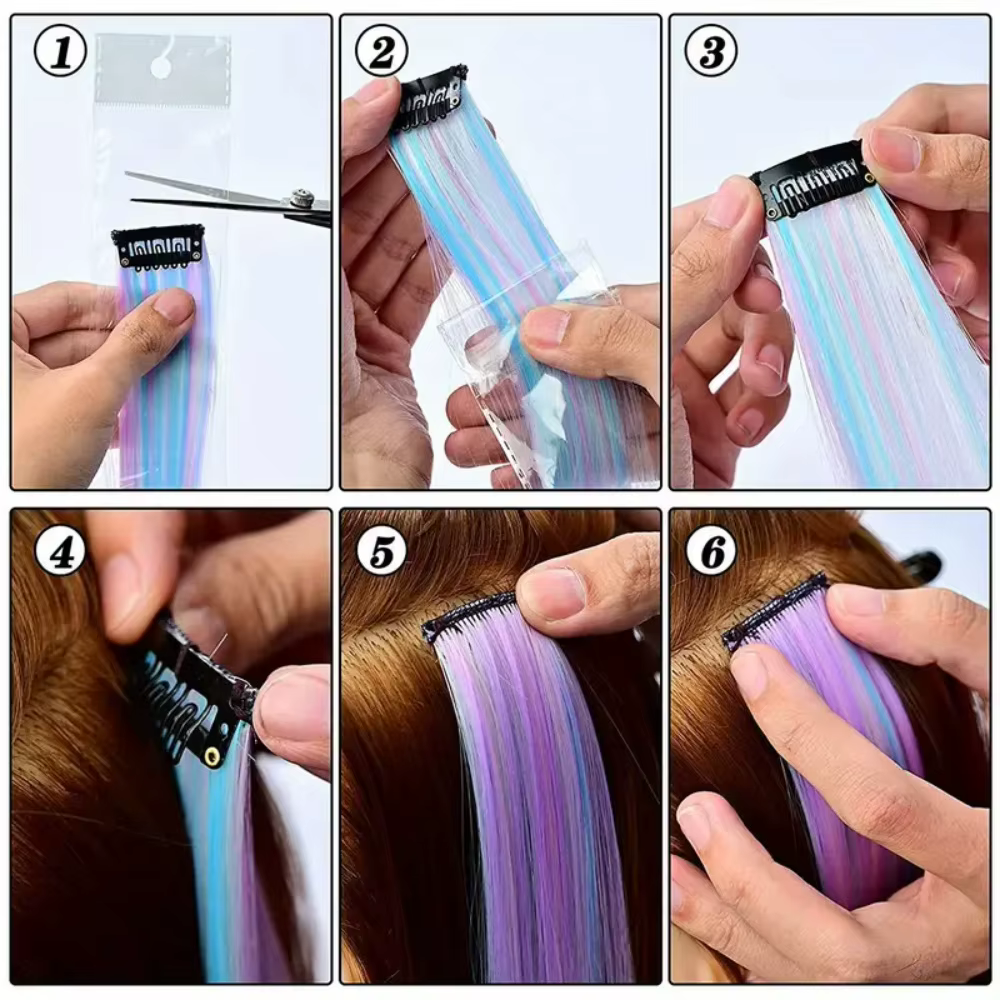 1
2
3
4
5
6