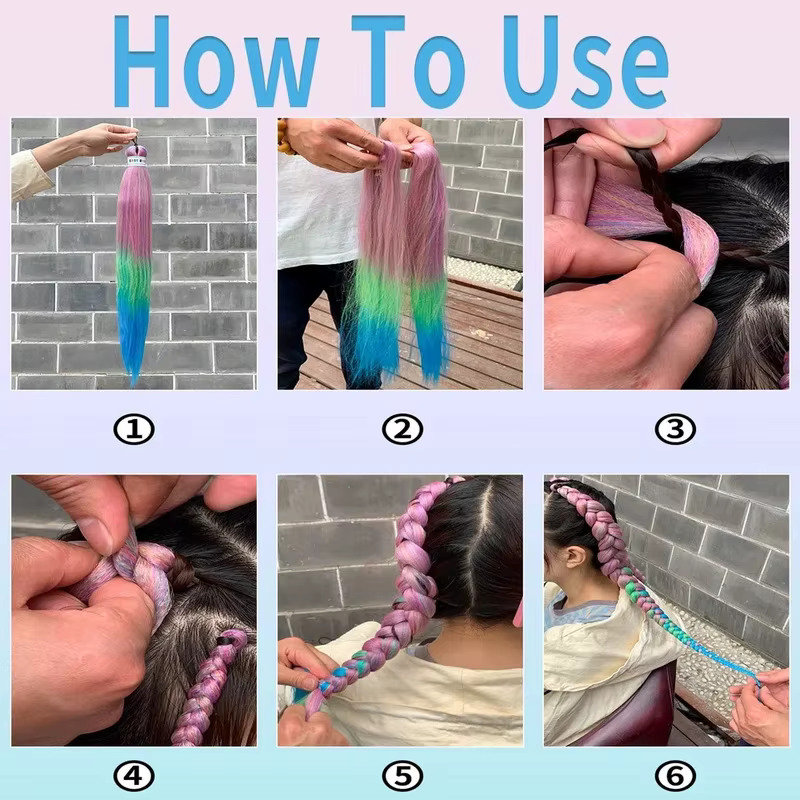 How To Use

①

②

③

④

⑤

⑥