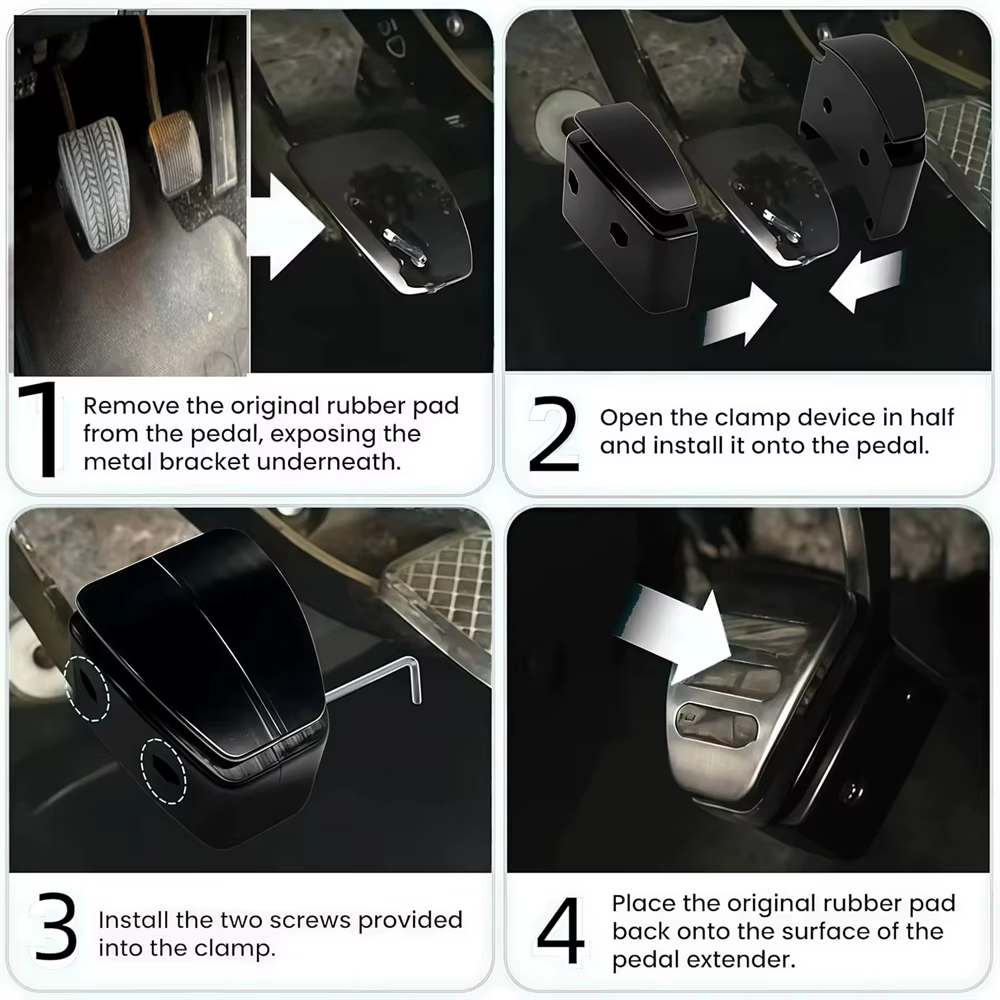 1 Remove the original rubber pad from the pedal, exposing the metal bracket underneath.

2 Open the clamp device in half and install it onto the pedal.

3 Install the two screws provided into the clamp.

4 Place the original rubber pad back onto the surface of the pedal extender.