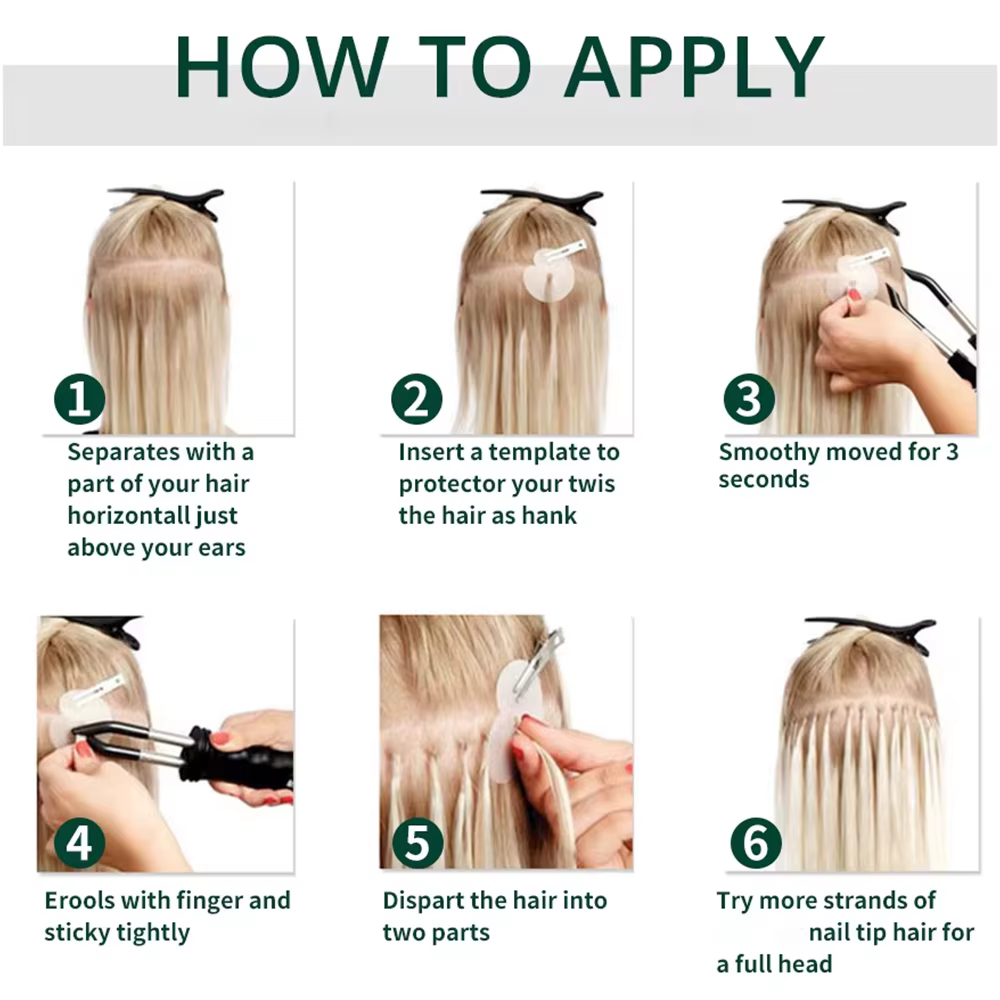 HOW TO APPLY

1
Separates with a part of your hair horizontall just above your ears

2
Insert a template to protector your twis the hair as hank

3
Smoothy moved for 3 seconds

4
Erools with finger and sticky tightly

5
Dispart the hair into two parts

6
Try more strands of nail tip hair for a full head