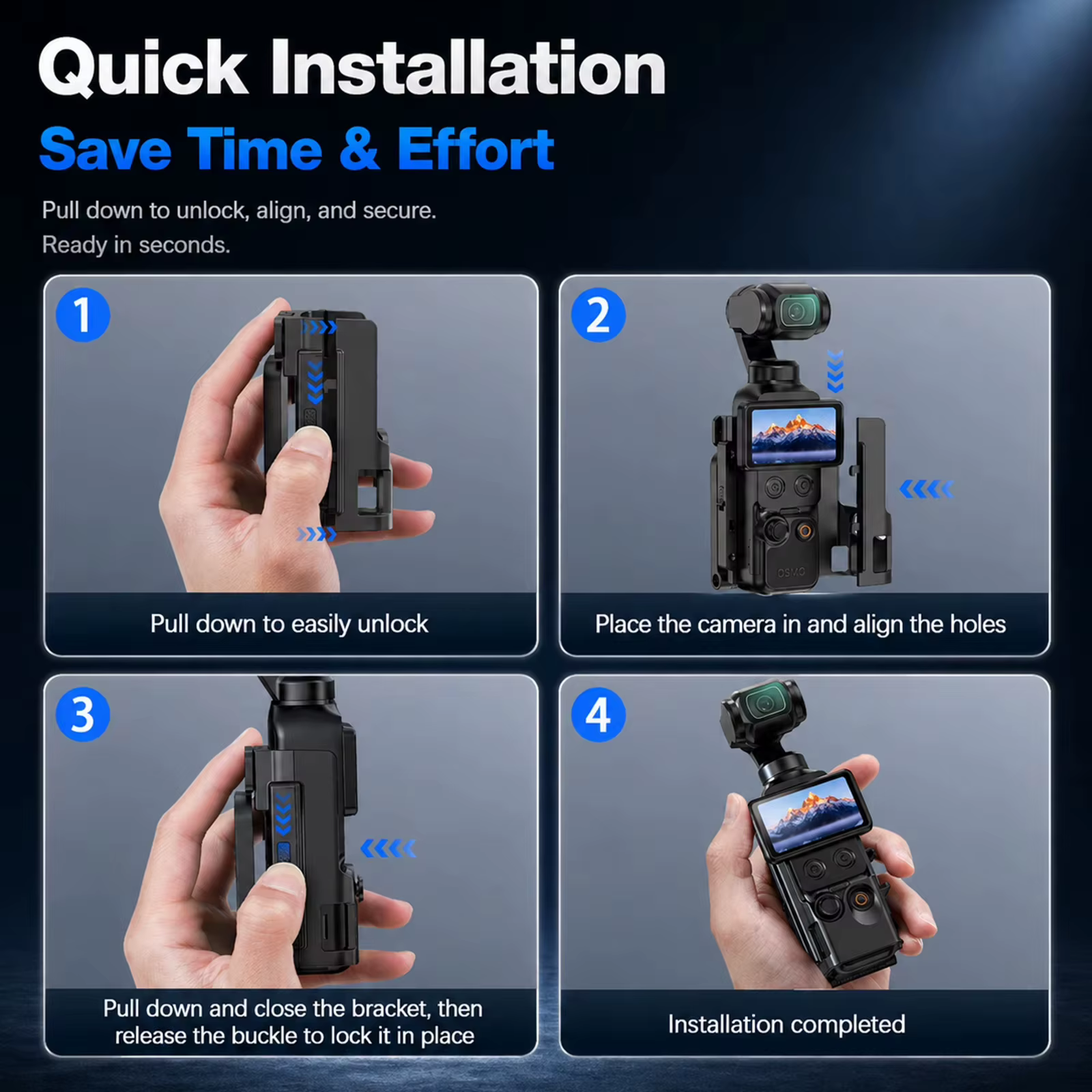 Quick Installation
Save Time & Effort

Pull down to unlock, align, and secure.
Ready in seconds.

1
Pull down to easily unlock

2
OSMO
Place the camera in and align the holes

3
Pull down and close the bracket, then release the buckle to lock it in place

4
Installation completed