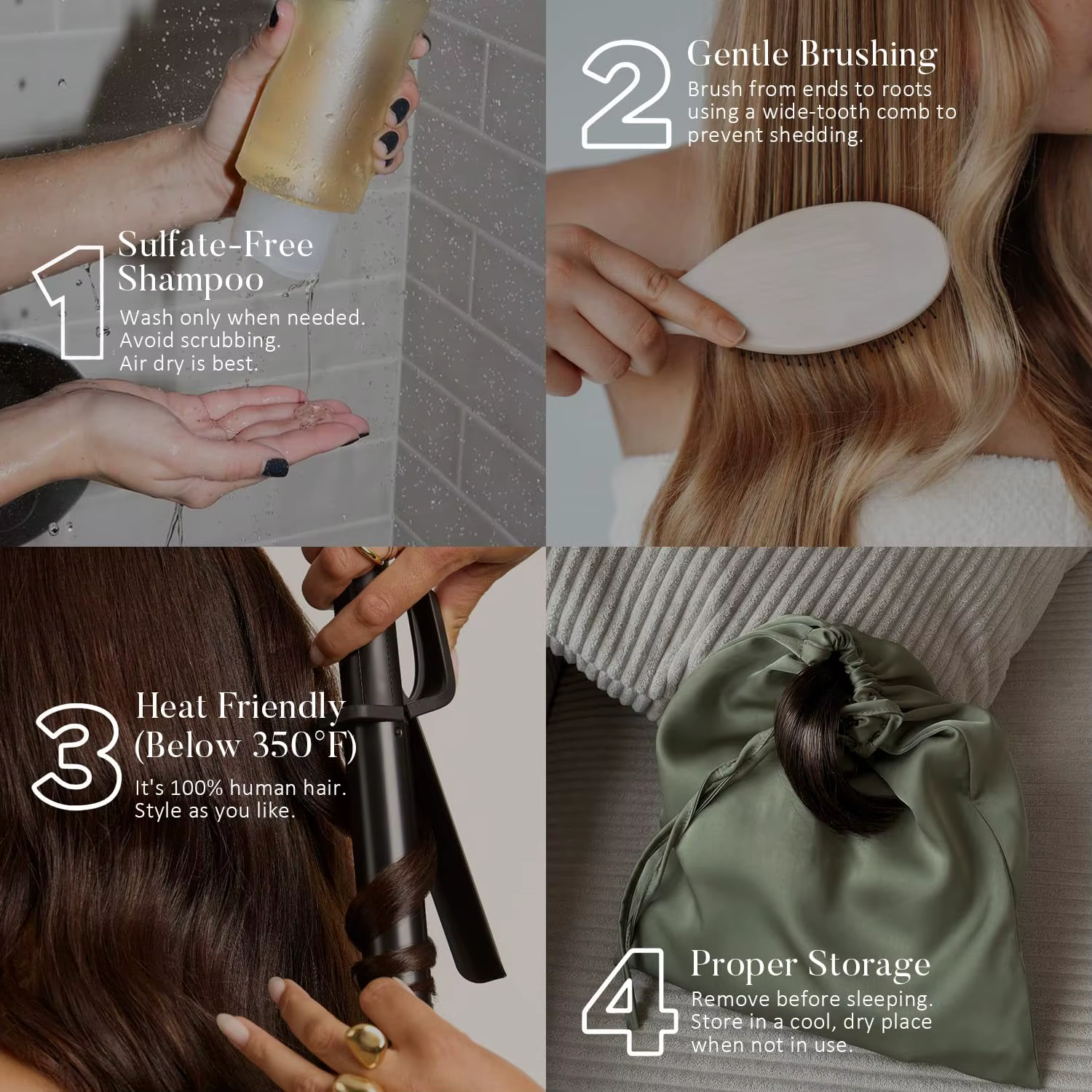 1
Sulfate-Free Shampoo
Wash only when needed. Avoid scrubbing. Air dry is best.

2
Gentle Brushing
Brush from ends to roots using a wide-tooth comb to prevent shedding.

3
Heat Friendly (Below 350°F)
It's 100% human hair. Style as you like.

4
Proper Storage
Remove before sleeping. Store in a cool, dry place when not in use.