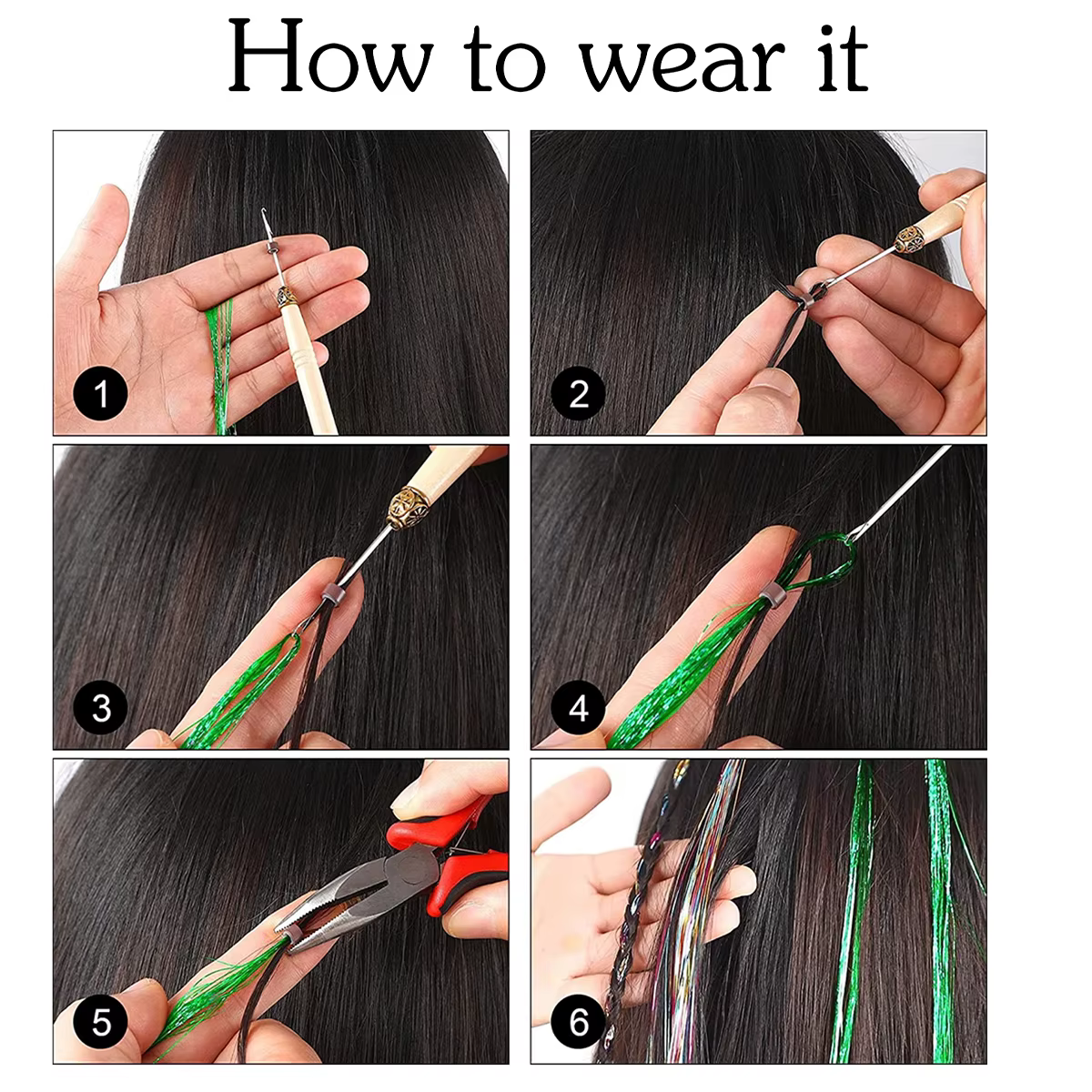 How to wear it

1

2

3

4

5

6