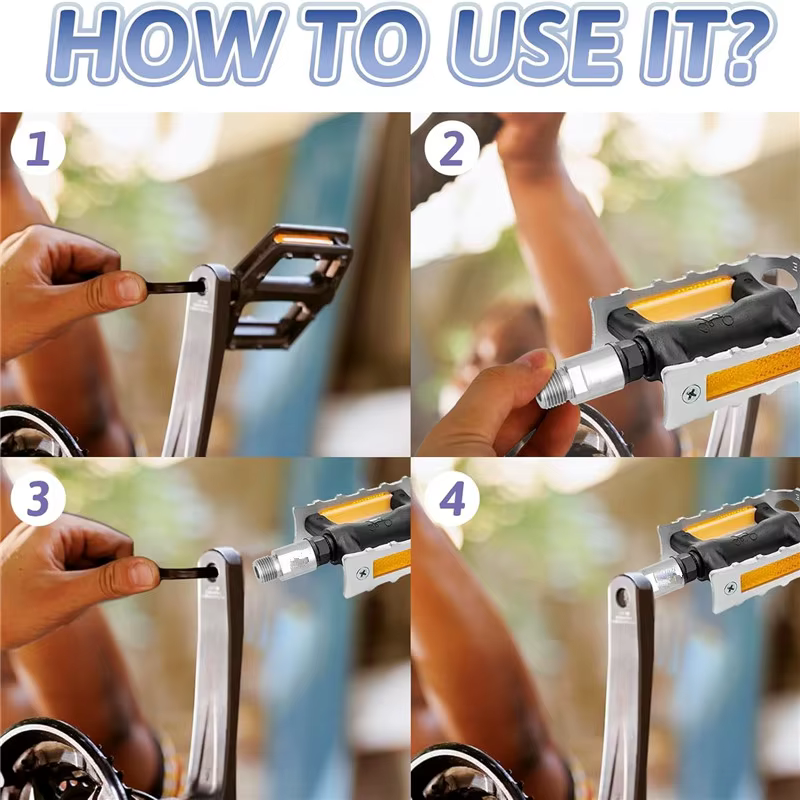 HOW TO USE IT?

1

2

3

4