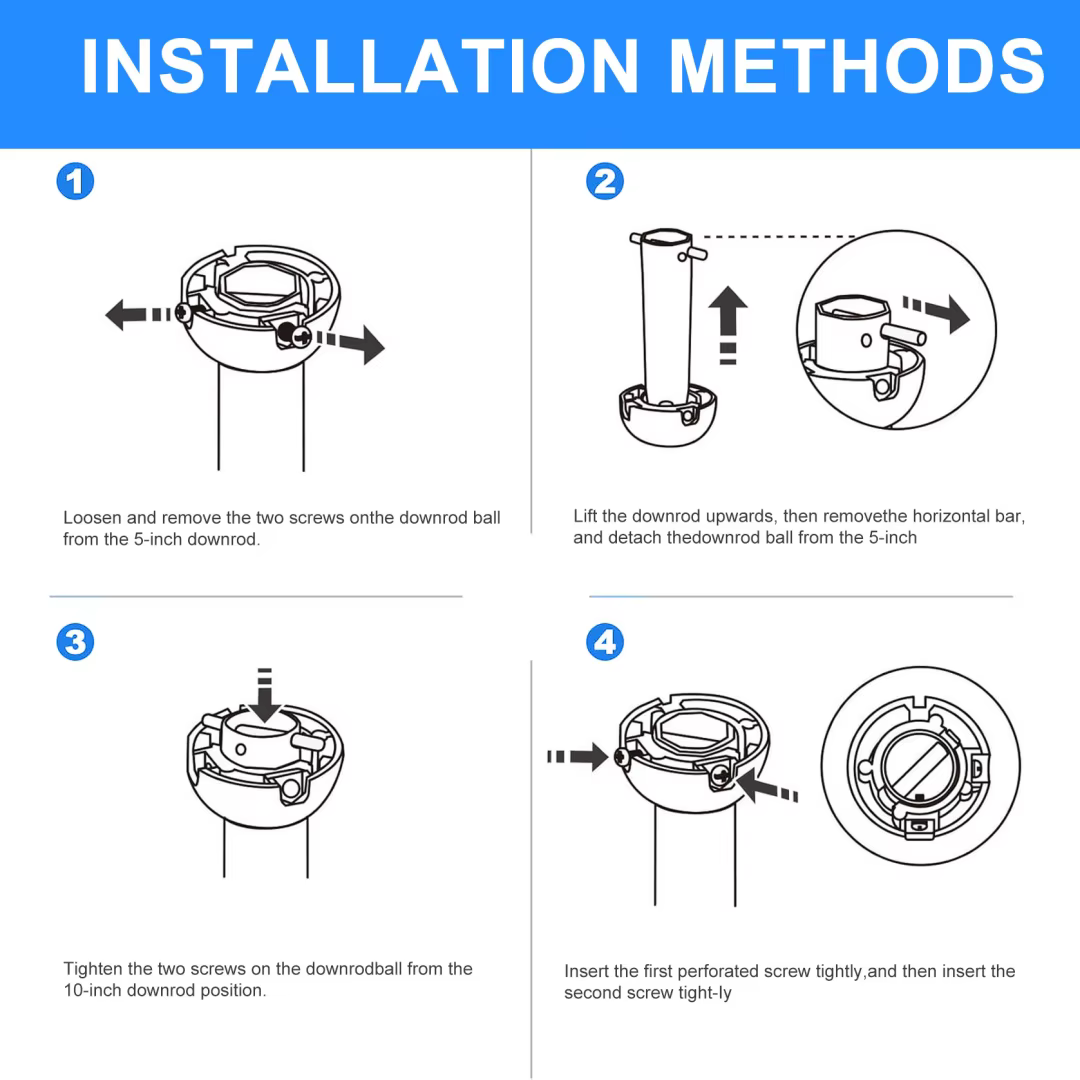 INSTALLATION METHODS

1

Loosen and remove the two screws onthe downrod ball from the 5-inch downrod.

2

Lift the downrod upwards, then removethe horizontal bar, and detach thedownrod ball from the 5-inch

3

Tighten the two screws on the downrodball from the 10-inch downrod position.

4

Insert the first perforated screw tightly,and then insert the second screw tight-ly