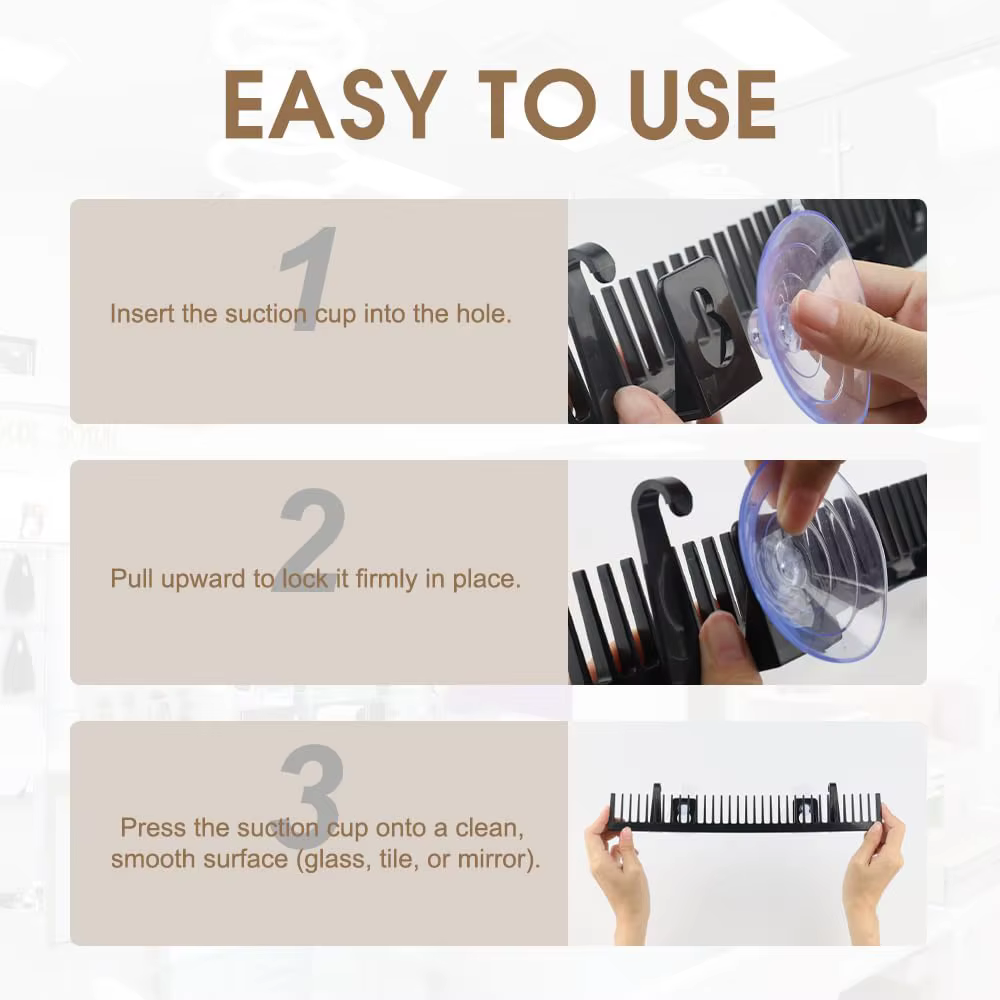 EASY TO USE

1

Insert the suction cup into the hole.

2

Pull upward to lock it firmly in place.

3

Press the suction cup onto a clean, smooth surface (glass, tile, or mirror).